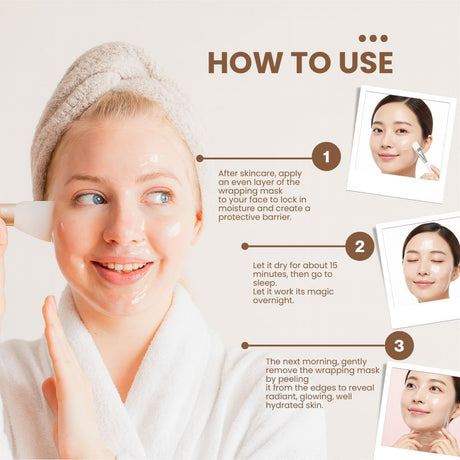 HOW TO USE

1

After skincare, apply an even layer of the wrapping mask to your face to lock in moisture and create a protective barrier.

2

Let it dry for about 15 minutes, then go to sleep.
Let it work its magic overnight.

3

The next morning, gently remove the wrapping mask by peeling it from the edges to reveal radiant, glowing, well hydrated skin.