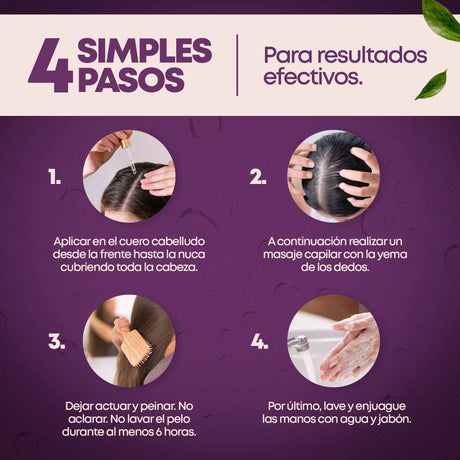 4 SIMPLES PASOS

Para resultados efectivos.

1.

Aplicar en el cuero cabelludo desde la frente hasta la nuca cubriendo toda la cabeza.

2.

A continuación realizar un masaje capilar con la yema de los dedos.

3.

Dejar actuar y peinar. No aclarar. No lavar el pelo durante al menos 6 horas.

4.

Por último, lave y enjuague las manos con agua y jabón.