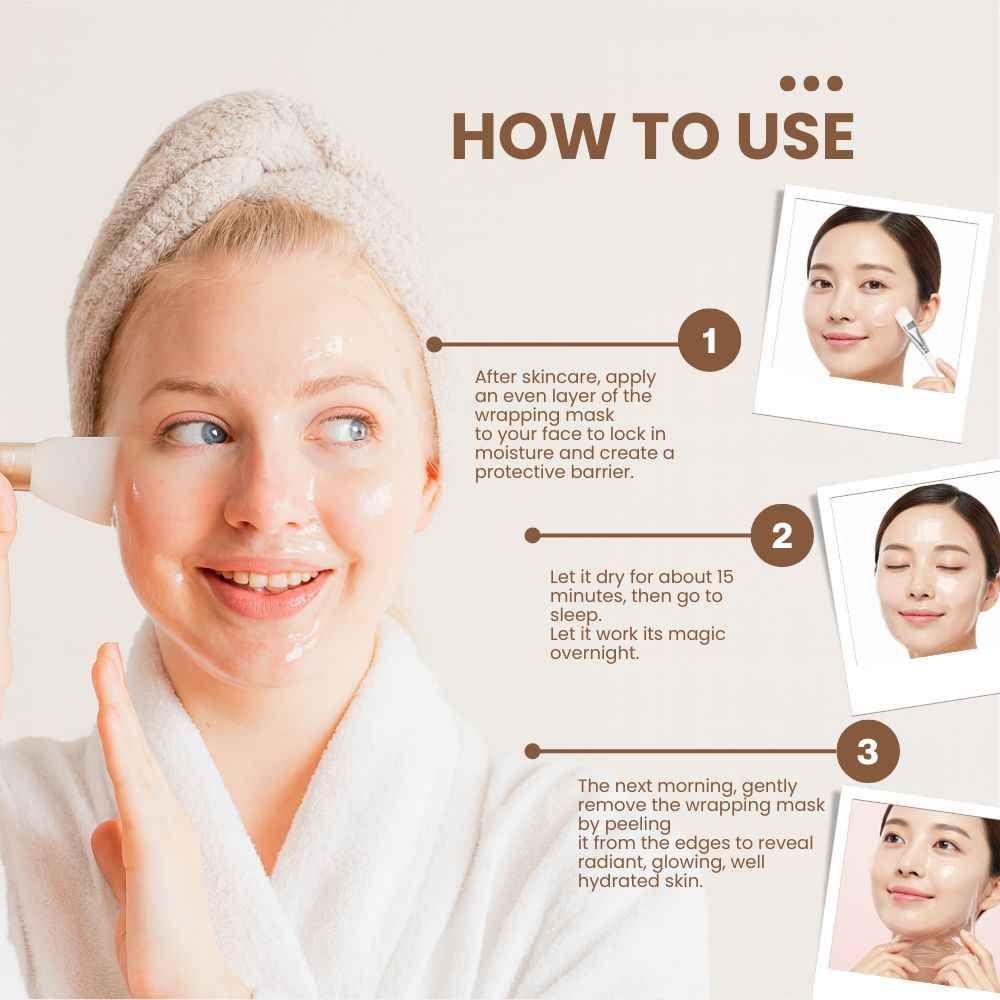 HOW TO USE

1

After skincare, apply an even layer of the wrapping mask to your face to lock in moisture and create a protective barrier.

2

Let it dry for about 15 minutes, then go to sleep.
Let it work its magic overnight.

3

The next morning, gently remove the wrapping mask by peeling it from the edges to reveal radiant, glowing, well hydrated skin.